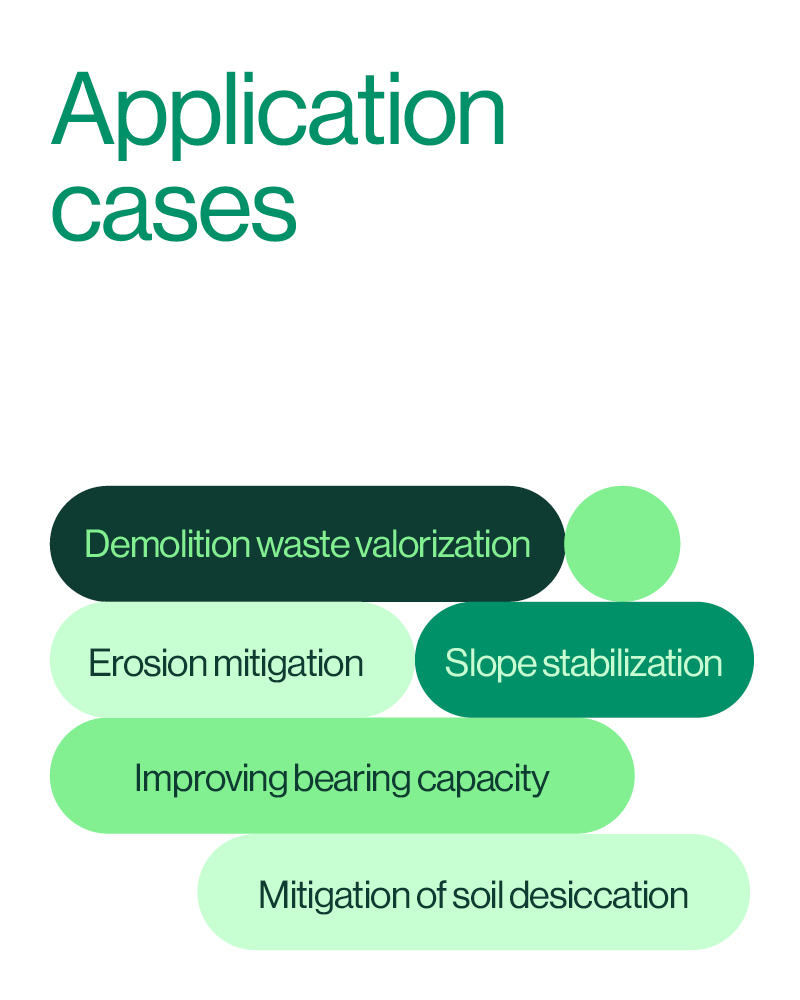 Application cases

Demolition waste valorization

Erosion mitigation

Slope stabilization

Improving bearing capacity

Mitigation of soil desiccation